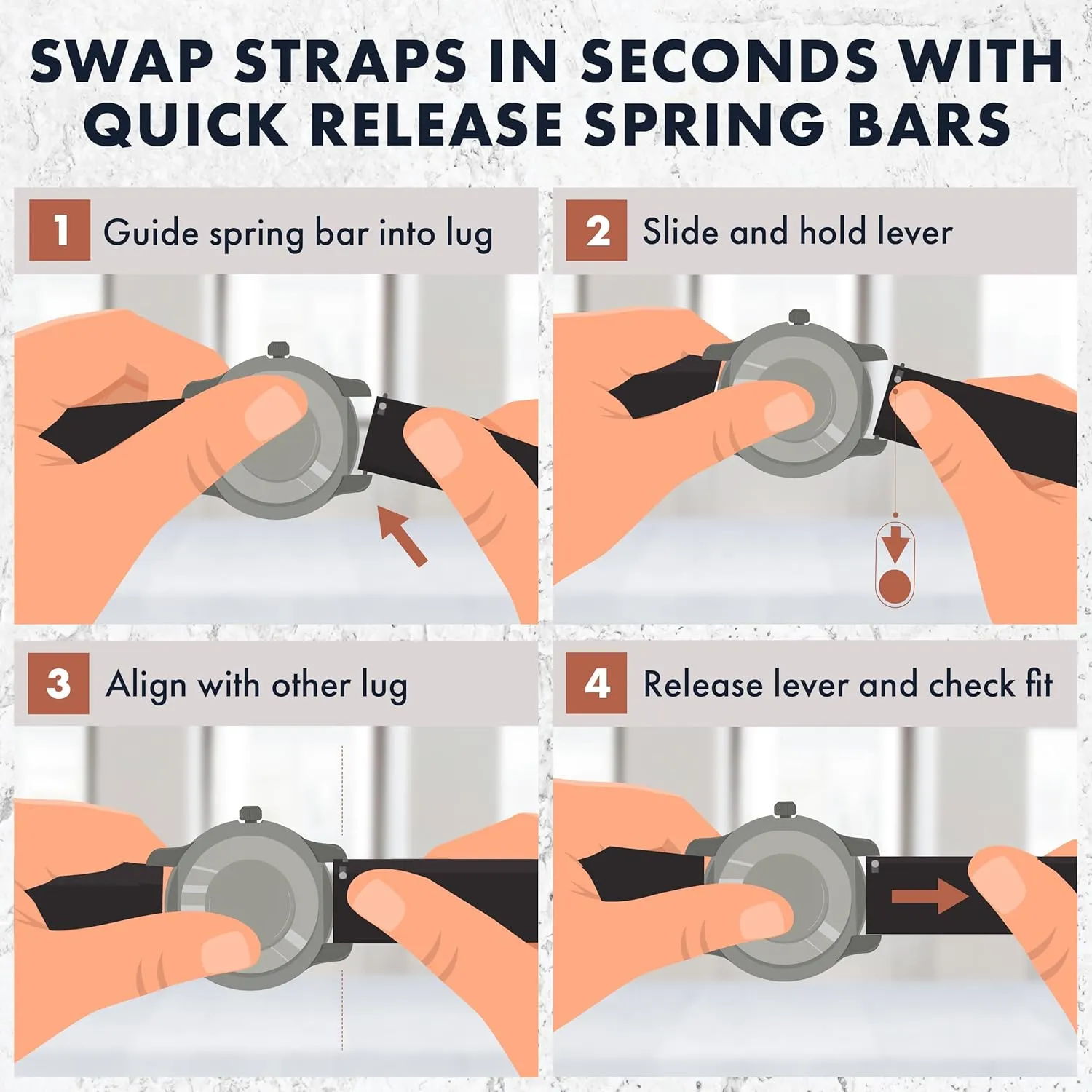 SWAP STRAPS IN SECONDS WITH QUICK RELEASE SPRING BARS

1 Guide spring bar into lug

2 Slide and hold lever

3 Align with other lug

4 Release lever and check fit