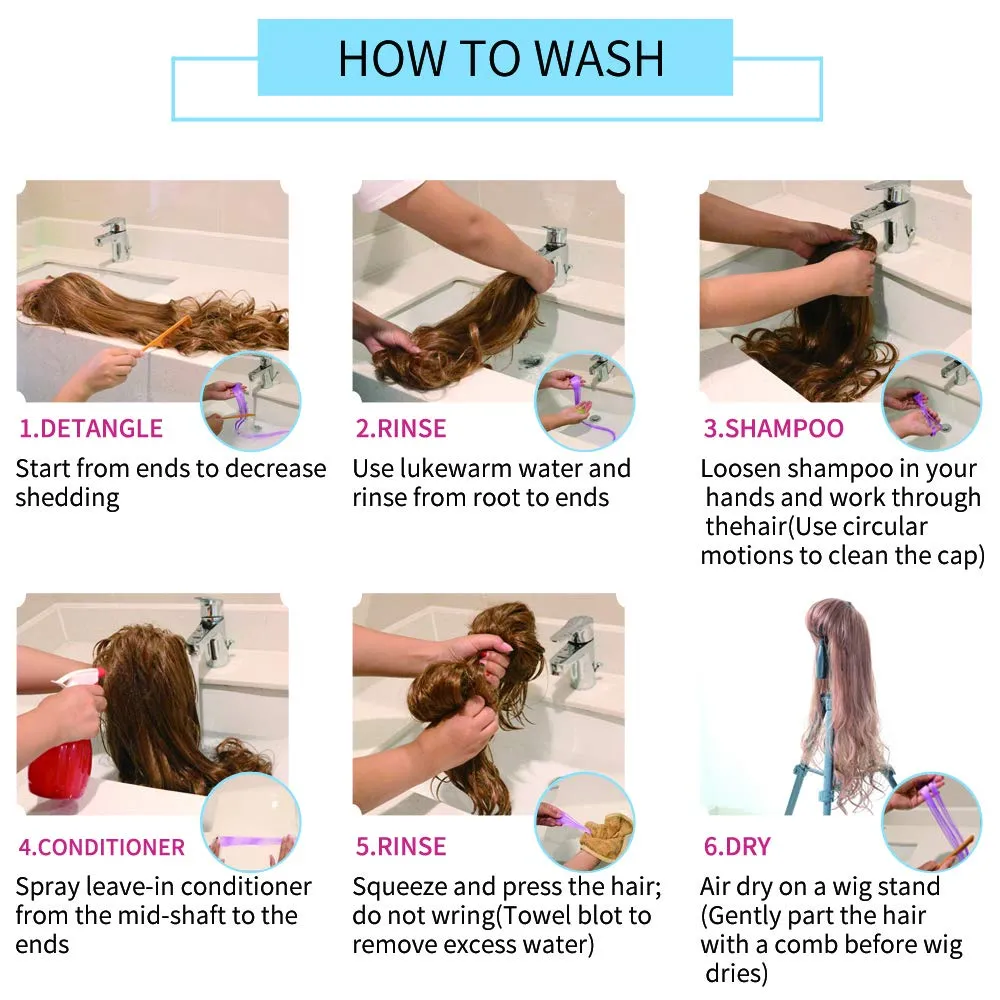 HOW TO WASH

1.DETANGLE
Start from ends to decrease shedding

2.RINSE
Use lukewarm water and rinse from root to ends

3.SHAMPOO
Loosen shampoo in your hands and work through thehair(Use circular motions to clean the cap)

4.CONDITIONER
Spray leave-in conditioner from the mid-shaft to the ends

5.RINSE
Squeeze and press the hair; do not wring(Towel blot to remove excess water)

6.DRY
Air dry on a wig stand (Gently part the hair with a comb before wig dries)